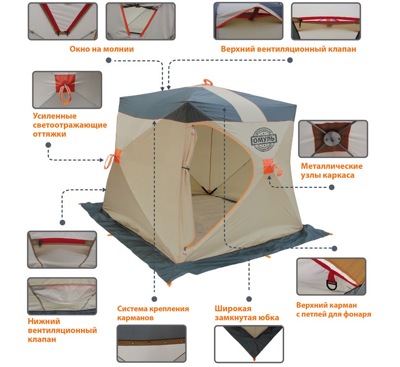 Окно на молнии

Верхний вентиляционный клапан

Усиленные светоотражающие оттяжки

ОМУЛЬ

Металлические узлы каркаса

Нижний вентиляционный клапан

Система крепления карманов

Широкая замкнутая юбка

Верхний карман с петлей для фонаря