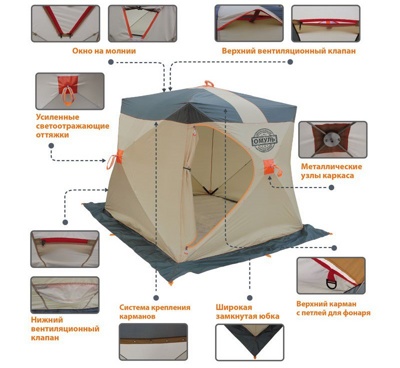 Окно на молнии

Верхний вентиляционный клапан

Усиленные светоотражающие оттяжки

ОМУЛЬ

Металлические узлы каркаса

Нижний вентиляционный клапан

Система крепления карманов

Широкая замкнутая юбка

Верхний карман с петлей для фонаря