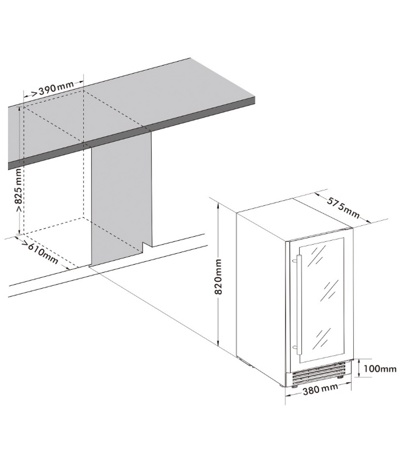 >390mm
>825mm
>610mm
575mm
820mm
100mm
380mm