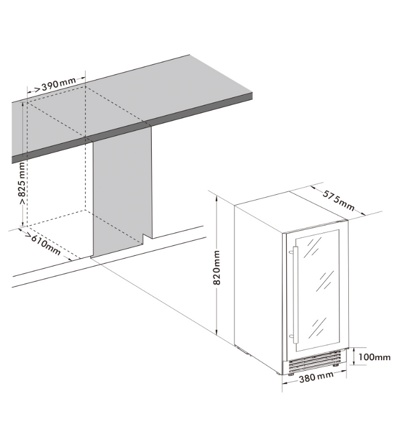 >390mm
>825mm
>610mm
575mm
820mm
100mm
380mm