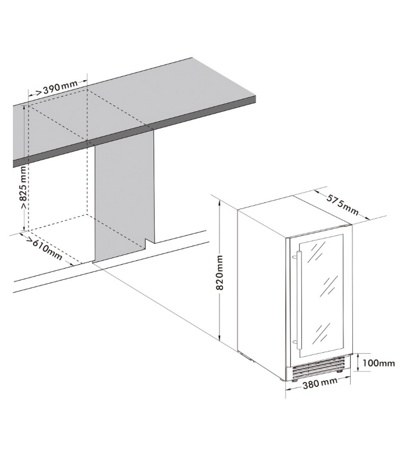 >390mm
>825mm
>610mm
575mm
820mm
100mm
380mm